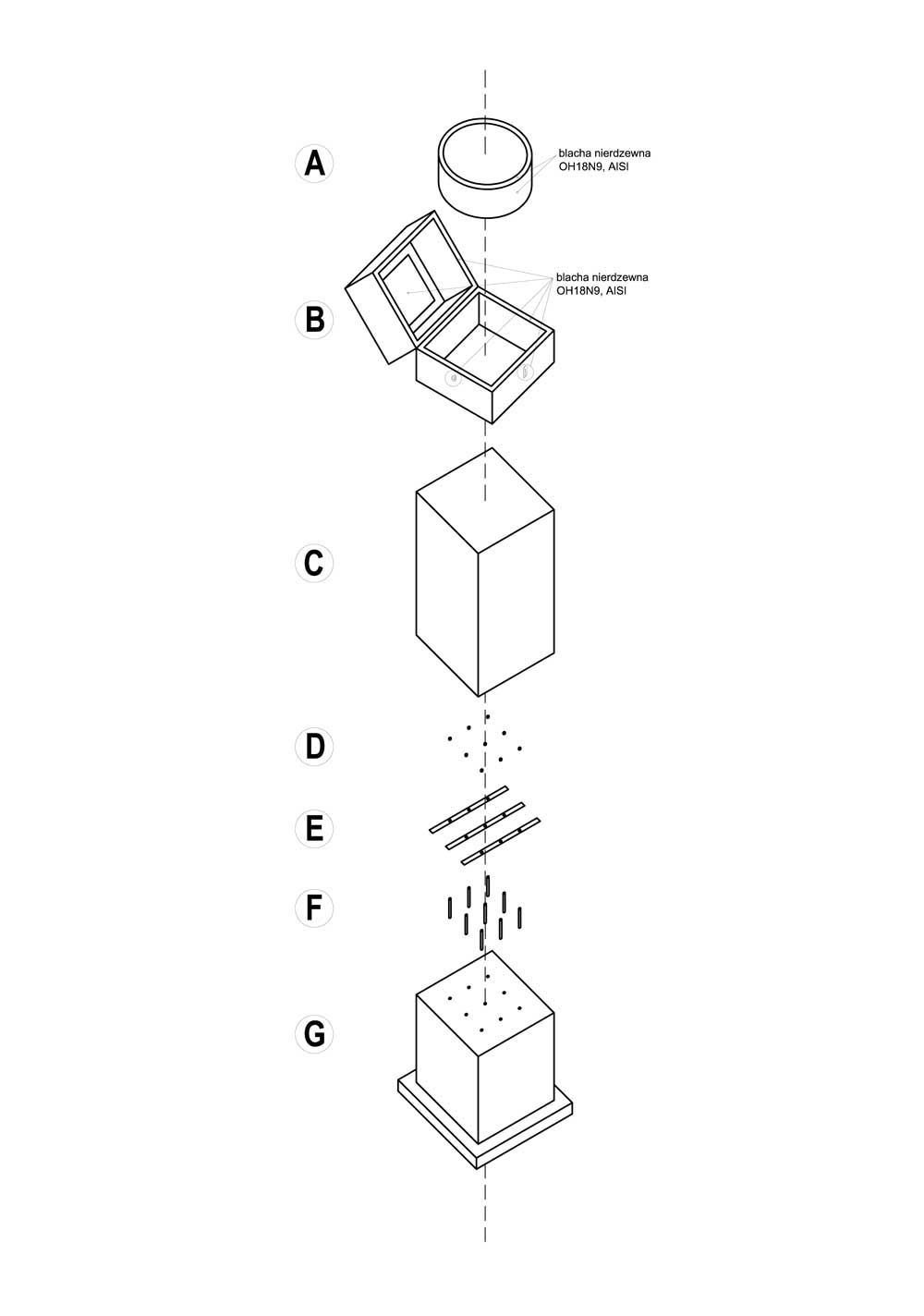 A

blacha nierdzewna
OH18N9, AISI

B

blacha nierdzewna
OH18N9, AISI

C

D

E

F

G