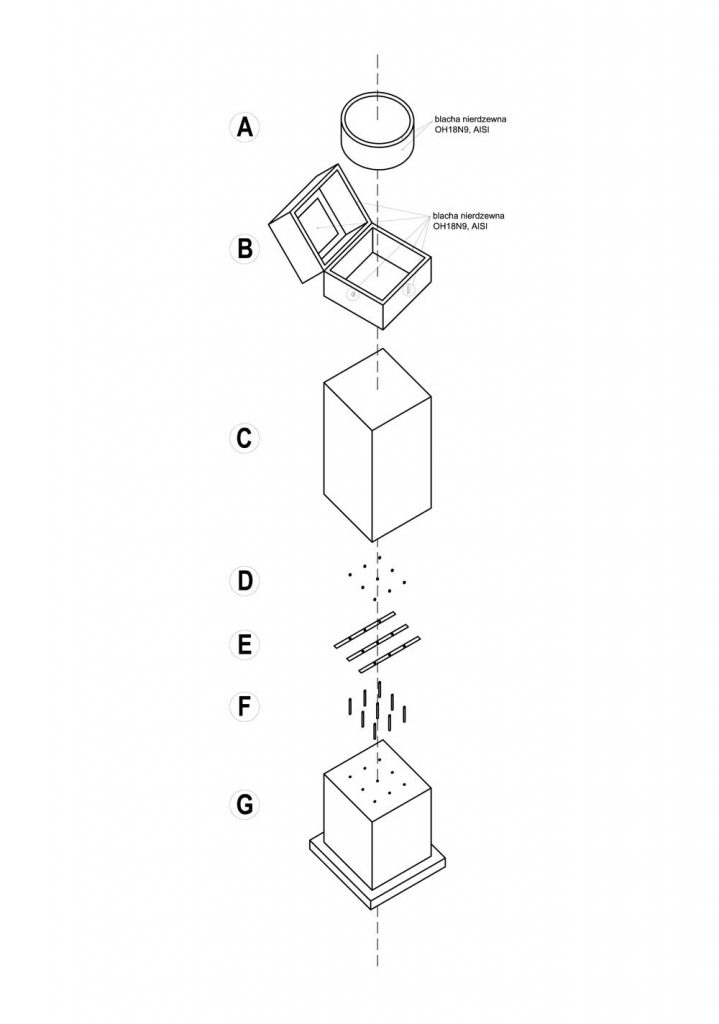 A

blacha nierdzewna
OH18N9, AISI

B

blacha nierdzewna
OH18N9, AISI

C

D

E

F

G