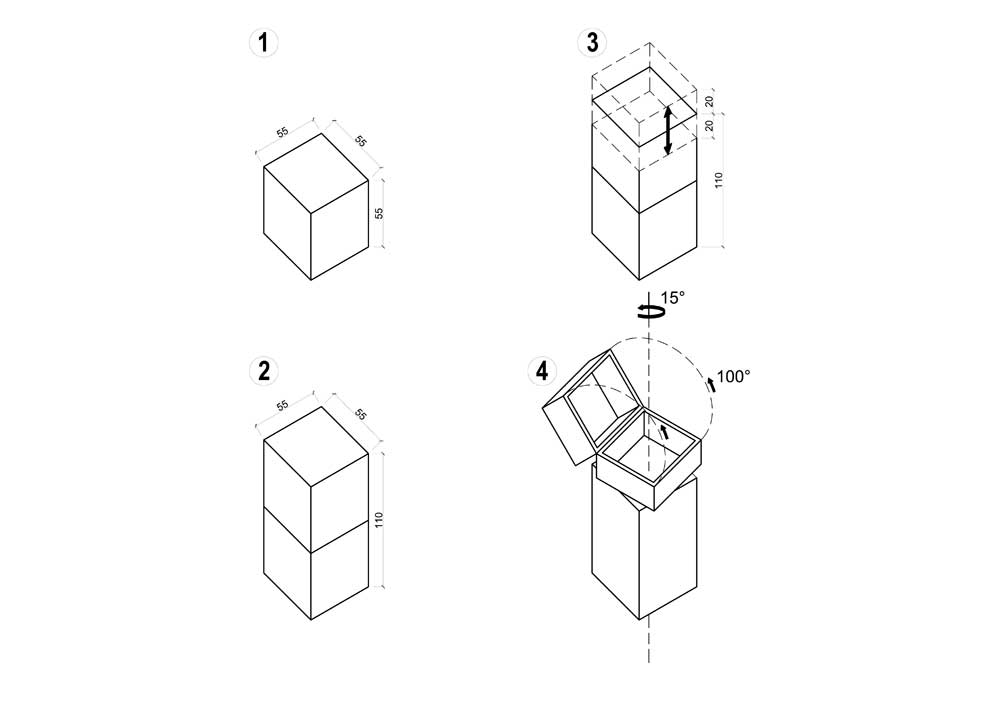 1

55

55

55

2

55

55

110

3

20

20

110

15°

4

100°